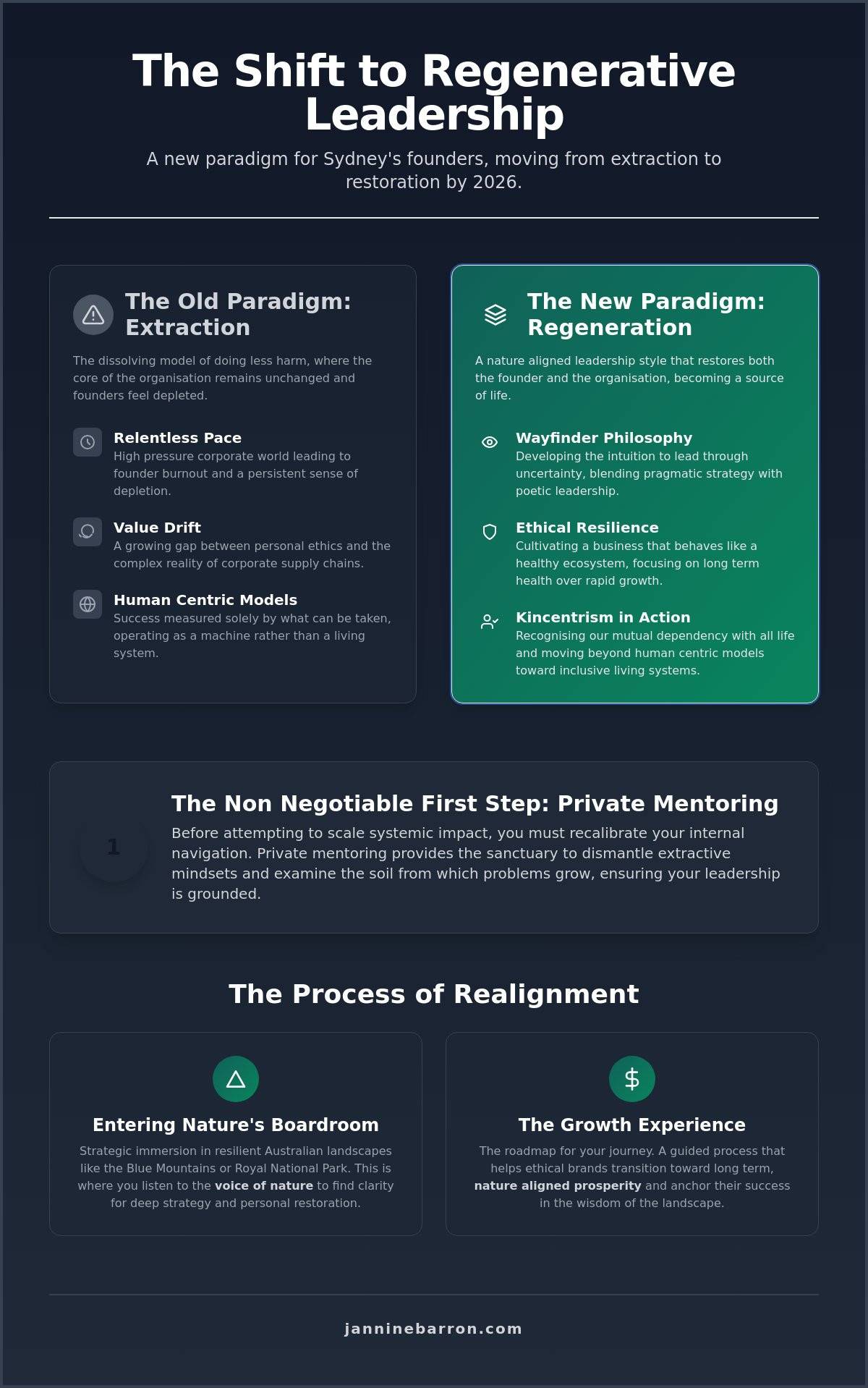 The Shift to Regenerative Leadership

A new paradigm for Sydney's founders, moving from extraction to restoration by 2026.

The Old Paradigm: Extraction

The dissolving model of doing less harm, where the core of the organisation remains unchanged and founders feel depleted.

Relentless Pace
High pressure corporate world leading to founder burnout and a persistent sense of depletion.

Value Drift
A growing gap between personal ethics and the complex reality of corporate supply chains.

Human Centric Models
Success measured solely by what can be taken, operating as a machine rather than a living system.

The New Paradigm: Regeneration

A nature aligned leadership style that restores both the founder and the organisation, becoming a source of life.

Wayfinder Philosophy
Developing the intuition to lead through uncertainty, blending pragmatic strategy with poetic leadership.

Ethical Resilience
Cultivating a business that behaves like a healthy ecosystem, focusing on long term health over rapid growth.

Kincentrism in Action
Recognising our mutual dependency with all life and moving beyond human centric models toward inclusive living systems.

1

The Non Negotiable First Step: Private Mentoring

Before attempting to scale systemic impact, you must recalibrate your internal navigation. Private mentoring provides the sanctuary to dismantle extractive mindsets and examine the soil from which problems grow, ensuring your leadership is grounded.

The Process of Realignment

Entering Nature's Boardroom

Strategic immersion in resilient Australian landscapes like the Blue Mountains or Royal National Park. This is where you listen to the voice of nature to find clarity for deep strategy and personal restoration.

$

The Growth Experience

The roadmap for your journey. A guided process that helps ethical brands transition toward long term, nature aligned prosperity and anchor their success in the wisdom of the landscape.

janninebarron.com